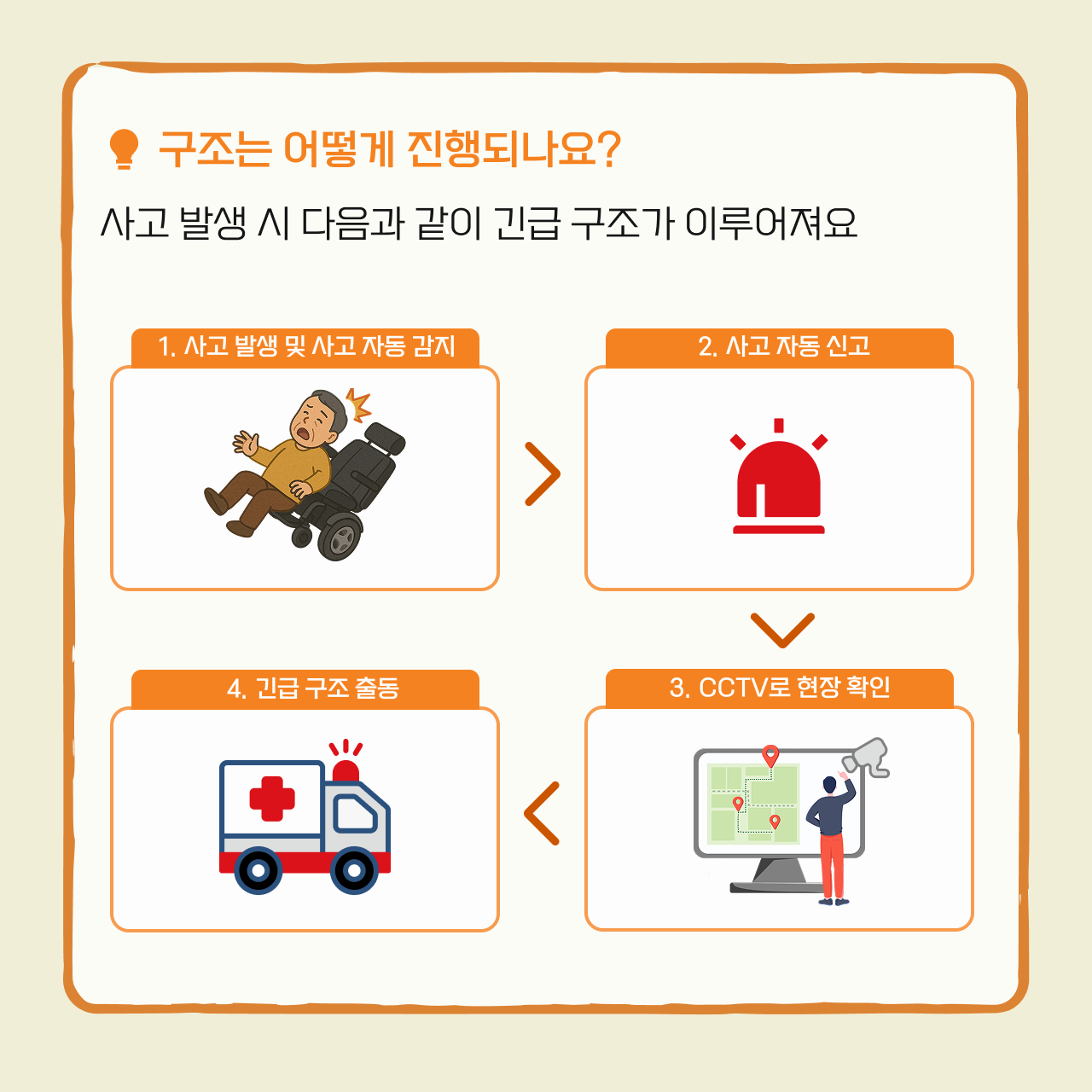 구조는 어떻게 진행되나요?

사고 발생 시 다음과 같이 긴급 구조가 이루어져요

1. 사고 발생 및 사고 자동 감지

2. 사고 자동 신고

3. CCTV로 현장 확인

4. 긴급 구조 출동